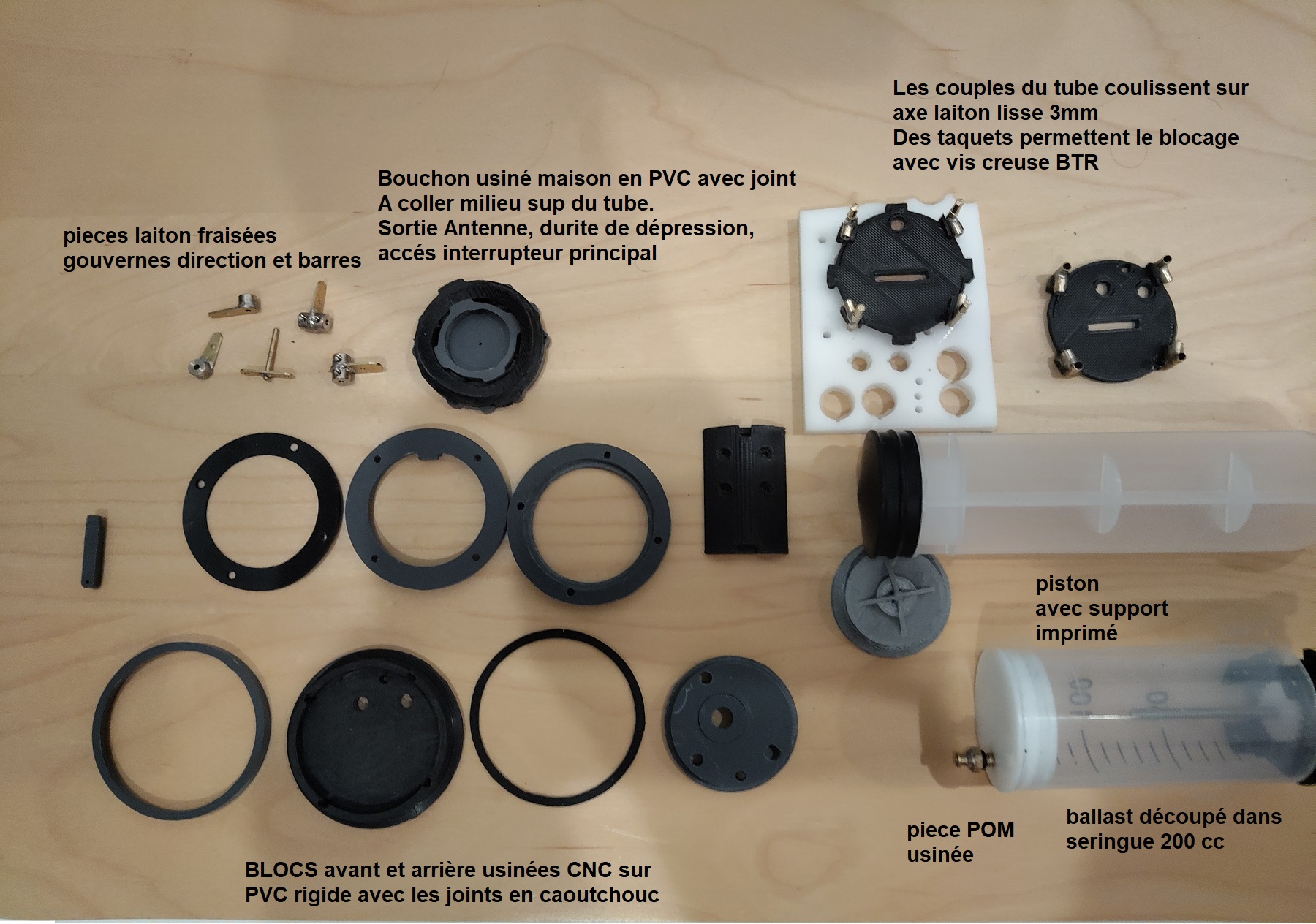 Les couples du tube coulissent sur axe laiton lisse 3mm
Des taquets permettent le blocage avec vis creuse BTR

Bouchon usiné maison en PVC avec joint
A coller milieu sup du tube.
Sortie Antenne, durite de dépression, accés interrupteur principal

pieces laiton fraisées
gouvernes direction et barres

piston
avec support
imprimé

100

piece POM
usinée

ballast découpé dans seringue 200 cc

BLOCS avant et arrière usinées CNC sur PVC rigide avec les joints en caoutchouc