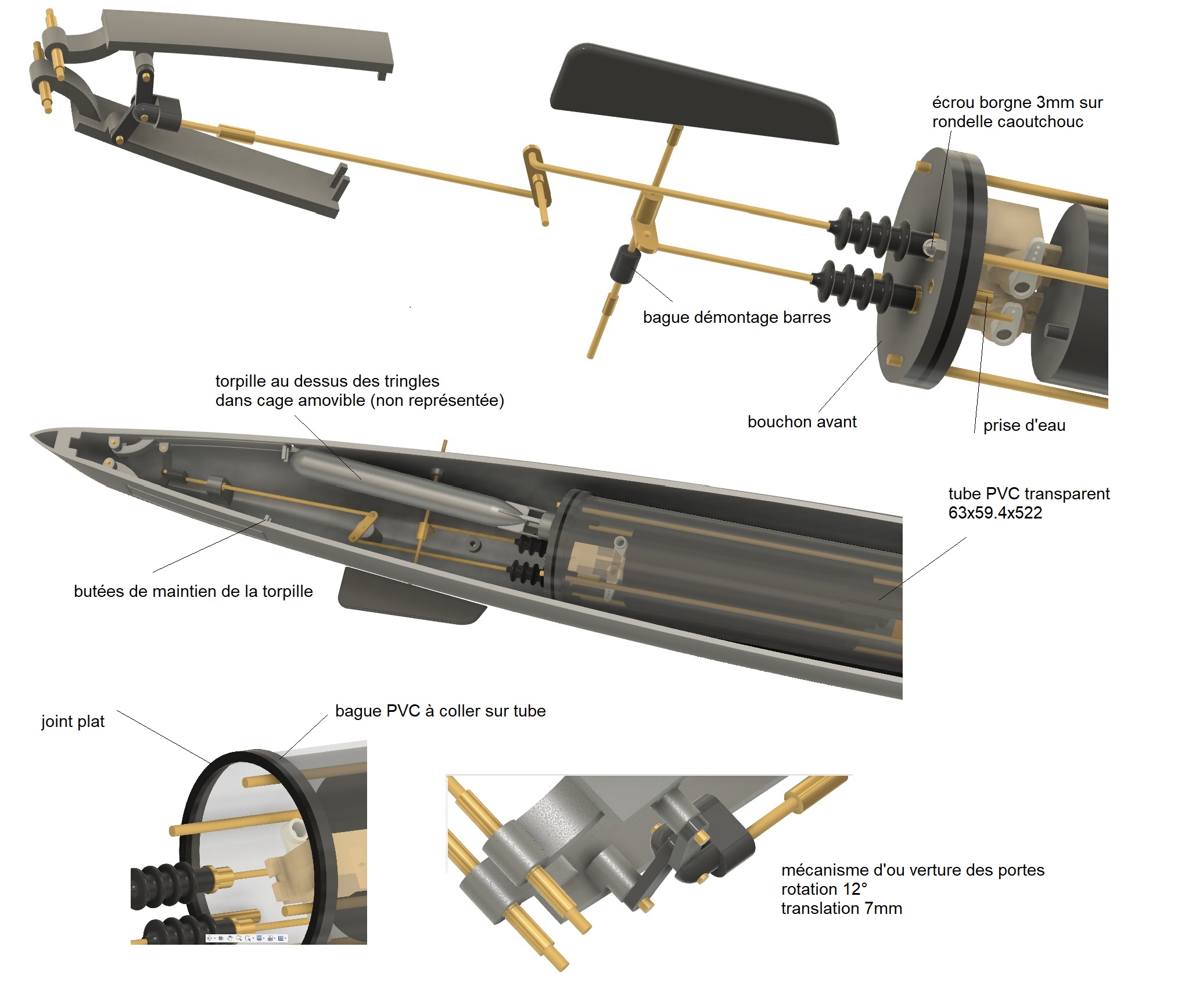 écrou borgne 3mm sur rondelle caoutchouc

bague démontage barres

torpille au dessus des tringles
dans cage amovible (non représentée)

bouchon avant

prise d'eau

tube PVC transparent
63x59.4x522

butées de maintien de la torpille

joint plat

bague PVC à coller sur tube

mécanisme d'ou verture des portes
rotation 12°
translation 7mm